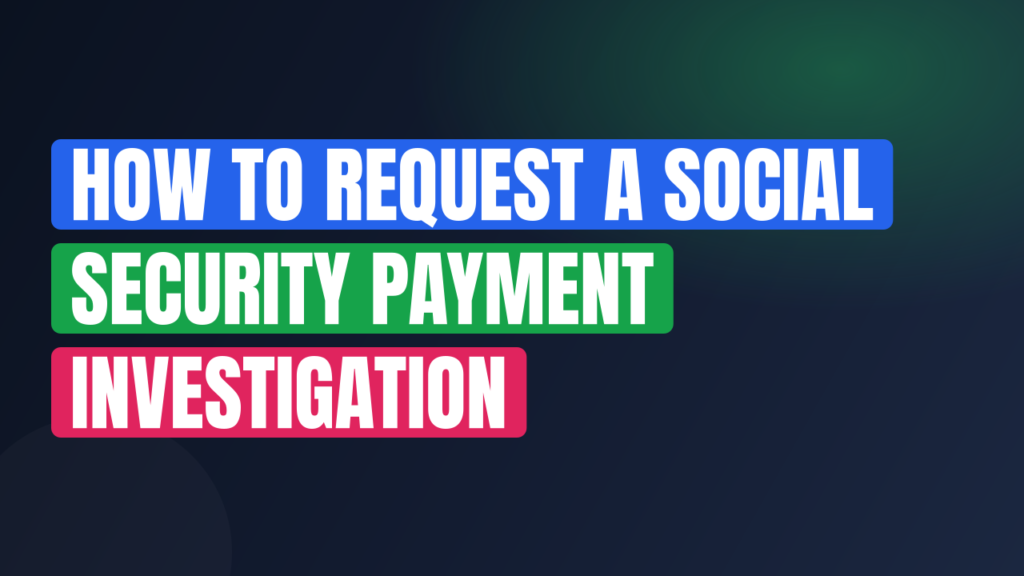 HOW TO REQUEST A SOCIAL SECURITY PAYMENT INVESTIGATION